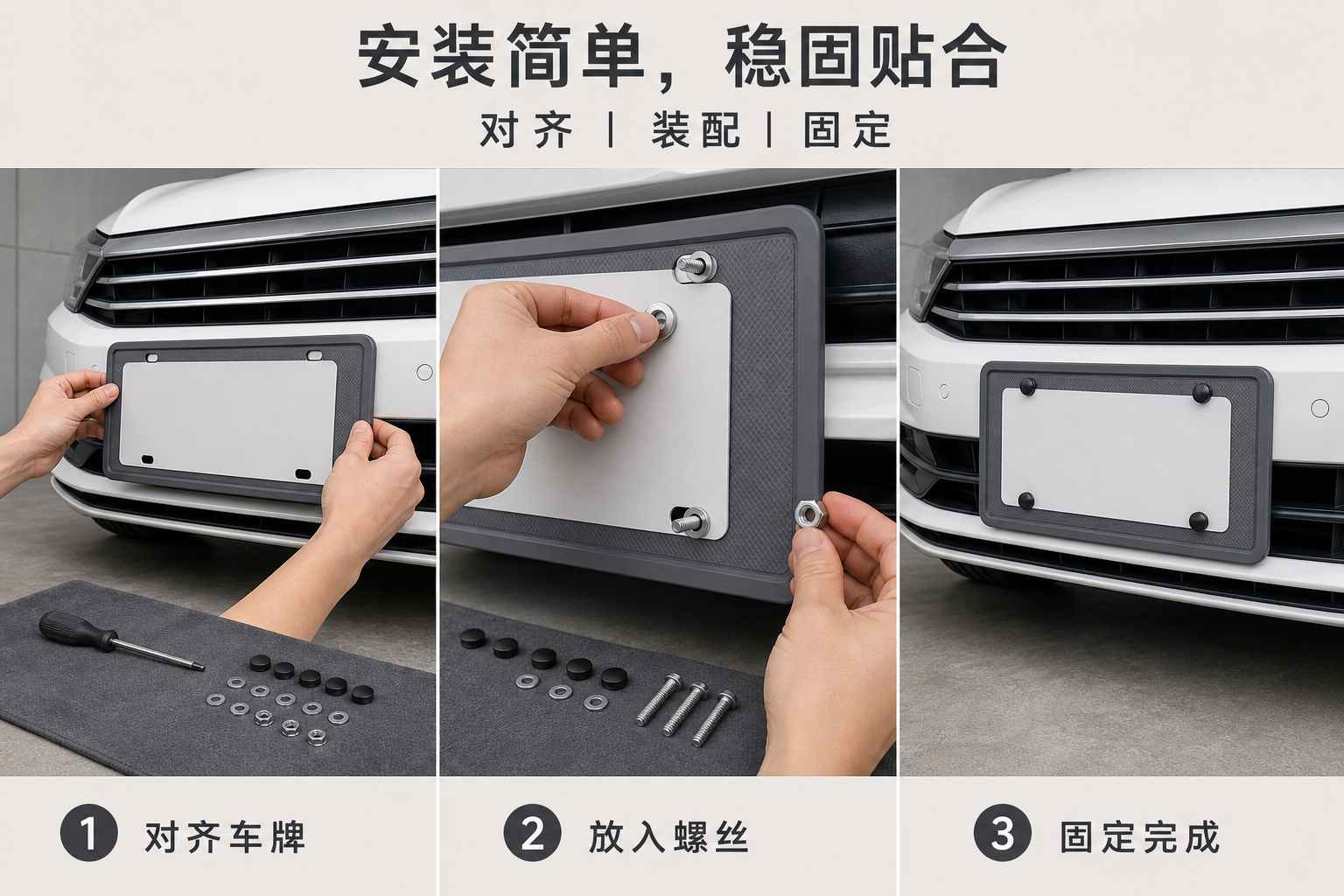 安装简单，稳固贴合

对齐 | 装配 | 固定

1 对齐车牌

2 放入螺丝

3 固定完成