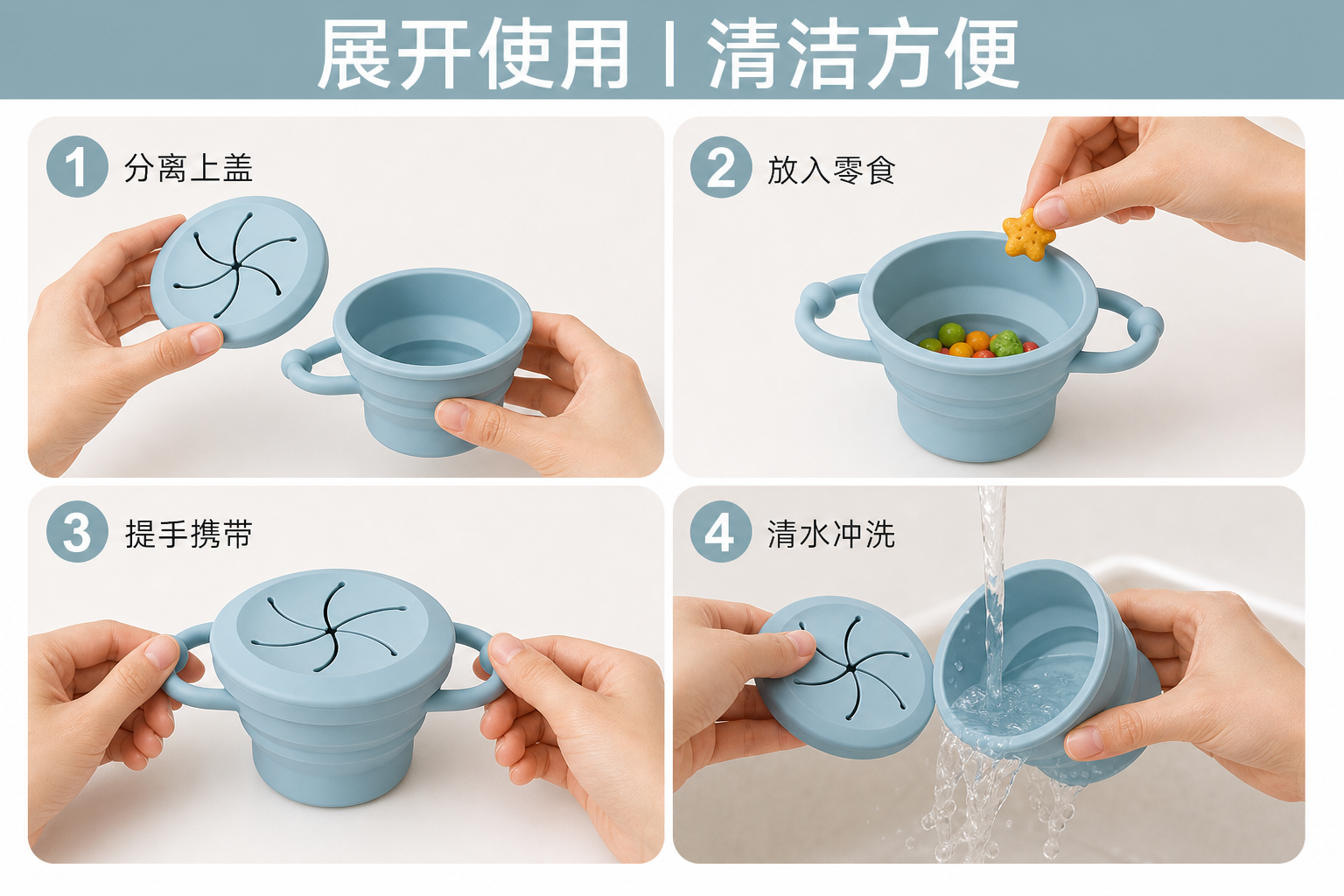 展开使用 | 清洁方便

1 分离上盖

2 放入零食

3 提手携带

4 清水冲洗