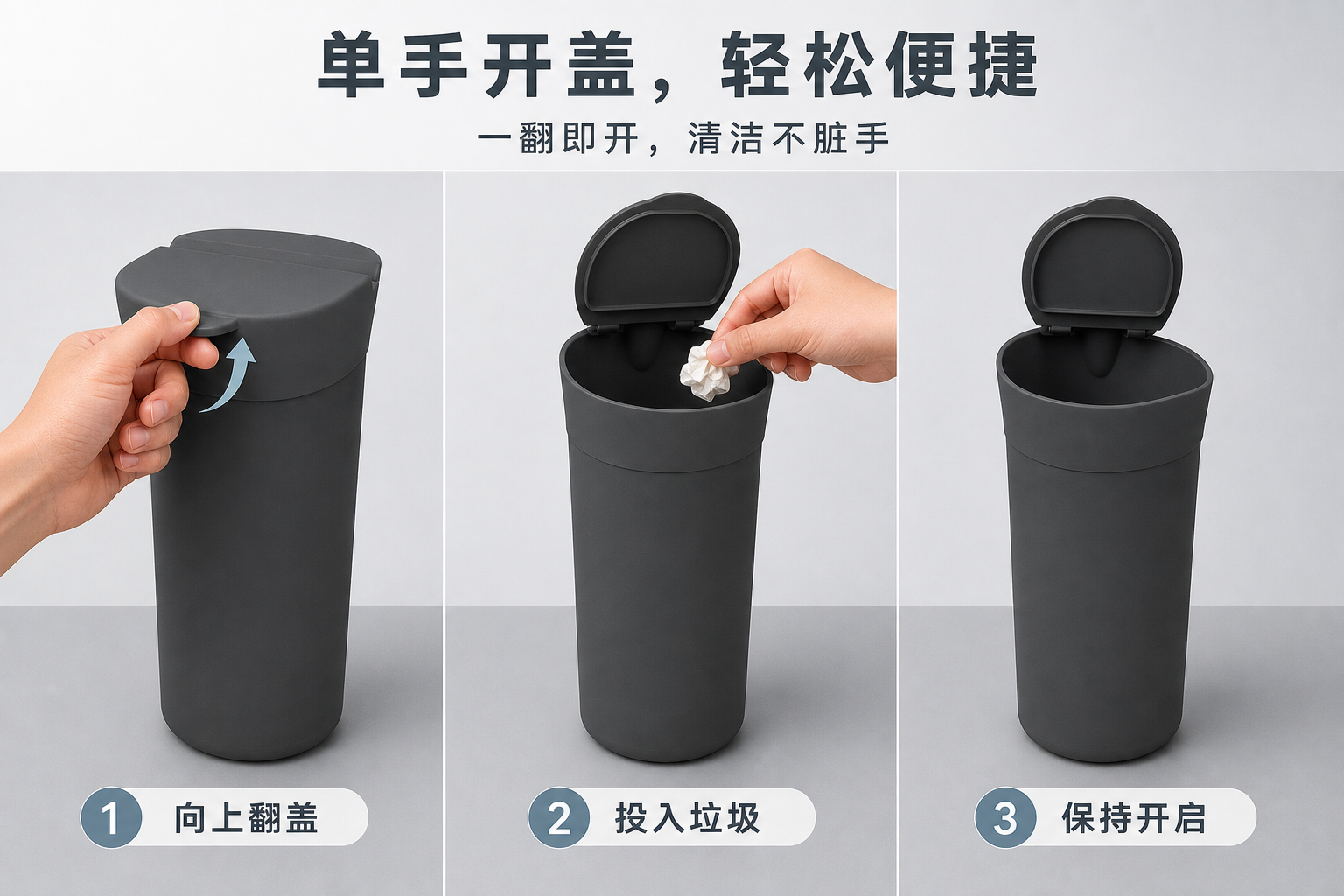 单手开盖，轻松便捷

一翻即开，清洁不脏手

1 向上翻盖

2 投入垃圾

3 保持开启