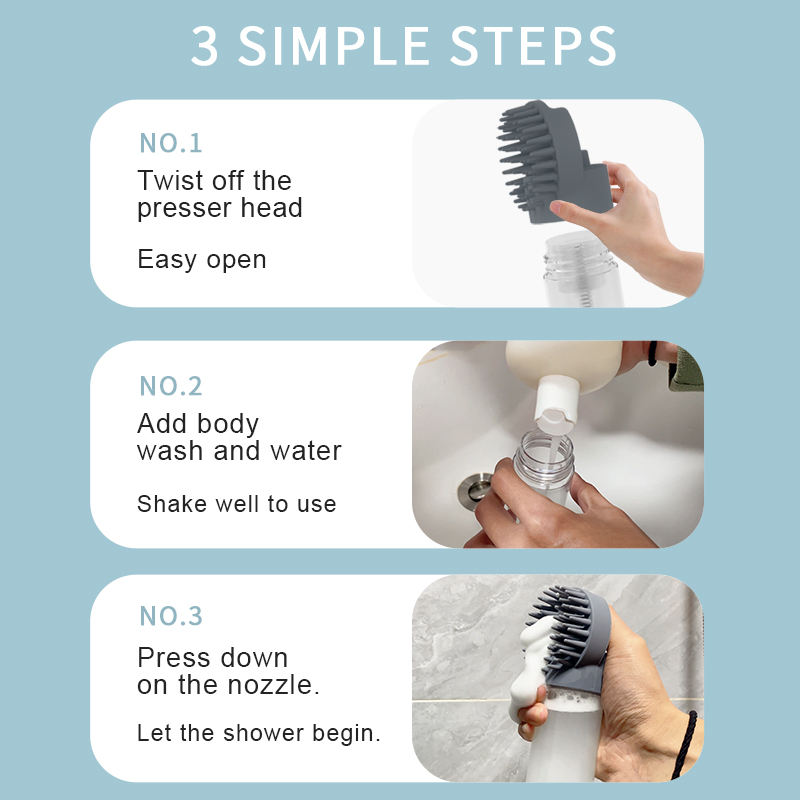 3 SIMPLE STEPS

NO.1
Twist off the presser head

Easy open

NO.2
Add body wash and water

Shake well to use

NO.3
Press down on the nozzle.

Let the shower begin.