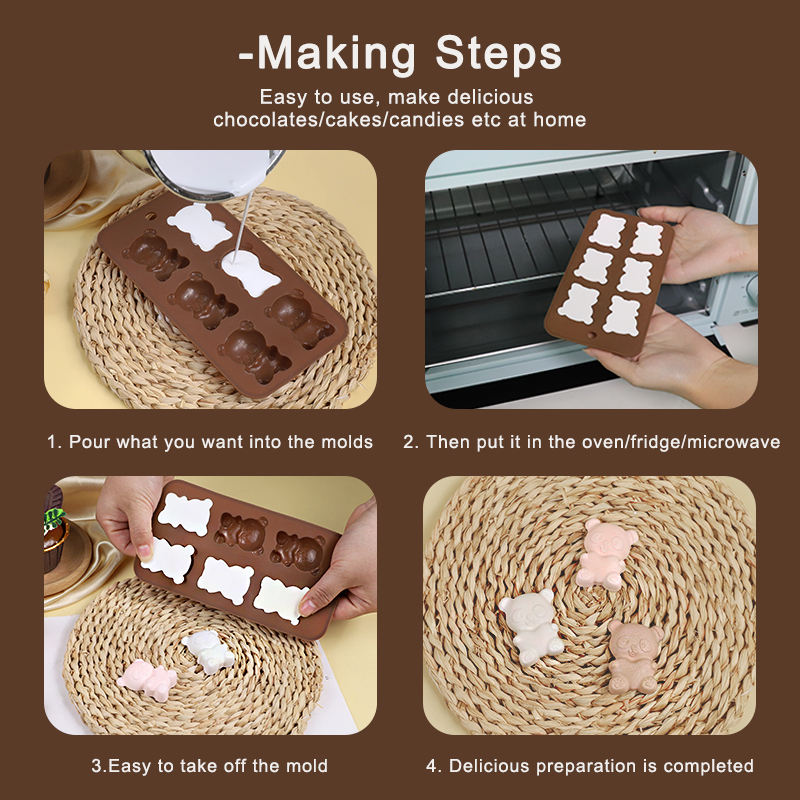 -Making Steps

Easy to use, make delicious chocolates/cakes/candies etc at home

1. Pour what you want into the molds

2. Then put it in the oven/fridge/microwave

3.Easy to take off the mold

4. Delicious preparation is completed