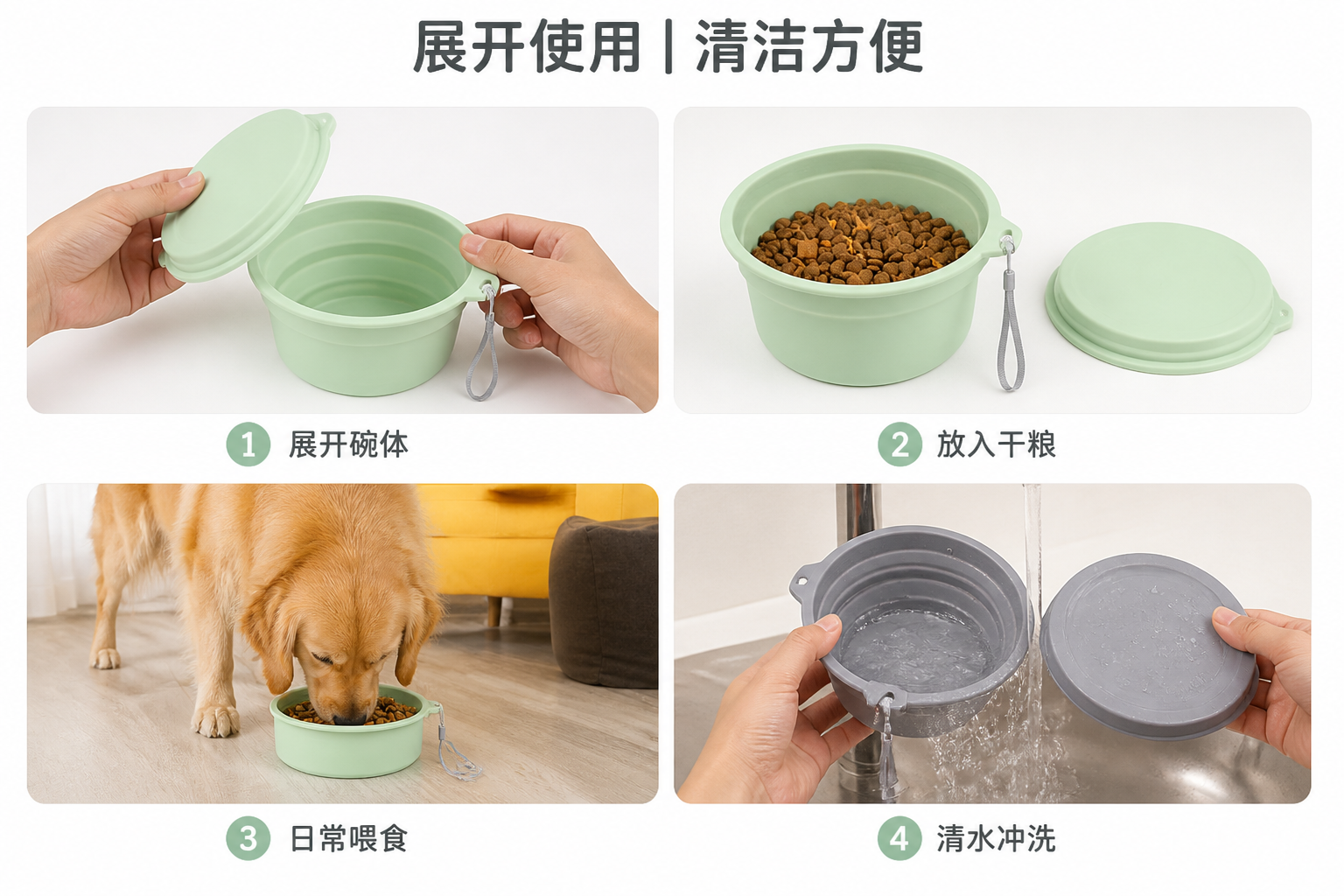 展开使用 | 清洁方便

1 展开碗体

2 放入干粮

3 日常喂食

4 清水冲洗