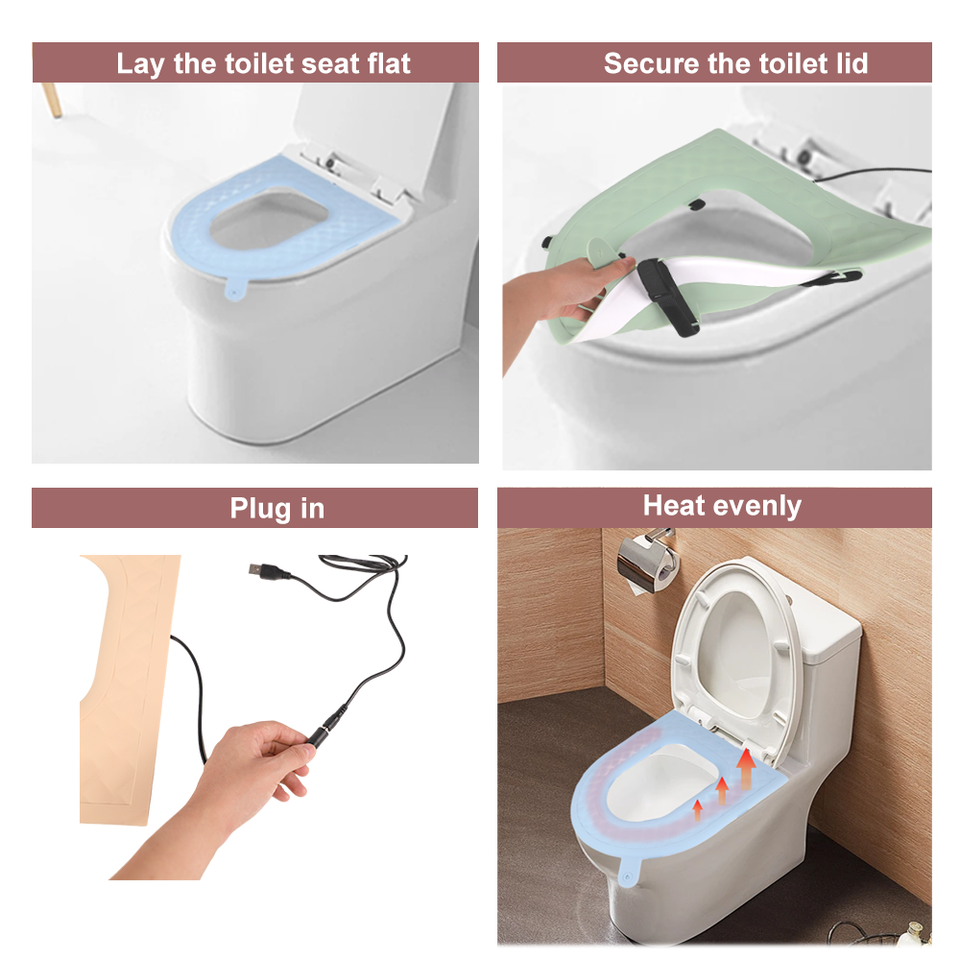 Lay the toilet seat flat

Secure the toilet lid

Plug in

Heat evenly